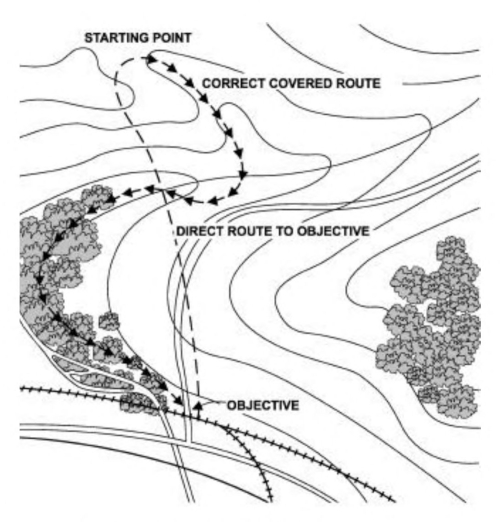 STARTING POINT

CORRECT COVERED ROUTE

DIRECT ROUTE TO OBJECTIVE

OBJECTIVE